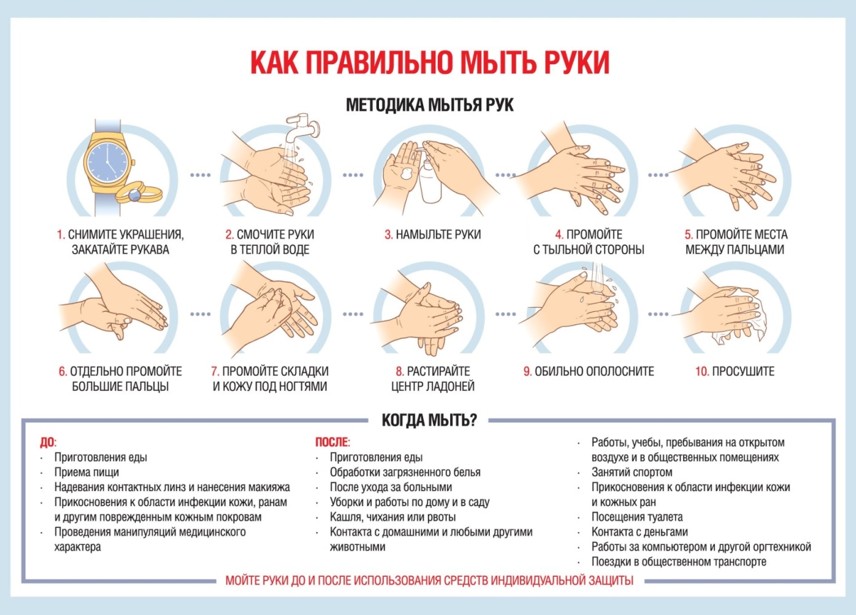 КАК ПРАВИЛЬНО МЫТЬ РУКИ

МЕТОДИКА МЫТЬЯ РУК

1. СНИМИТЕ УКРАШЕНИЯ, ЗАКАТАЙТЕ РУКАВА

2. СМОЧИТЕ РУКИ В ТЕПЛОЙ ВОДЕ

3. НАМЫЛЬТЕ РУКИ

4. ПРОМОЙТЕ С ТЫЛЬНОЙ СТОРОНЫ

5. ПРОМОЙТЕ МЕСТА МЕЖДУ ПАЛЬЦАМИ

6. ОТДЕЛЬНО ПРОМОЙТЕ БОЛЬШИЕ ПАЛЬЦЫ

7. ПРОМОЙТЕ СКЛАДКИ И КОЖУ ПОД НОГТЯМИ

8. РАСТИРАЙТЕ ЦЕНТР ЛАДОНЕЙ

9. ОБИЛЬНО ОПОЛОСНИТЕ

10. ПРОСУШИТЕ

КОГДА МЫТЬ?

ДО:
· Приготовления еды
· Приема пищи
· Надевания контактных линз и нанесения макияжа
· Прикосновения к области инфекции кожи, ранам и другим поврежденным кожным покровам
· Проведения манипуляций медицинского характера

ПОСЛЕ:
· Приготовления еды
· Обработки загрязненного белья
· После ухода за больными
· Уборки и работы по дому и в саду
· Кашля, чихания или рвоты
· Контакта с домашними и любыми другими животными

· Работы, учебы, пребывания на открытом воздухе и в общественных помещениях
· Занятий спортом
· Прикосновения к области инфекции кожи и кожных ран
· Посещения туалета
· Контакта с деньгами
· Работы за компьютером и другой оргтехникой
· Поездки в общественном транспорте

МОЙТЕ РУКИ ДО И ПОСЛЕ ИСПОЛЬЗОВАНИЯ СРЕДСТВ ИНДИВИДУАЛЬНОЙ ЗАЩИТЫ